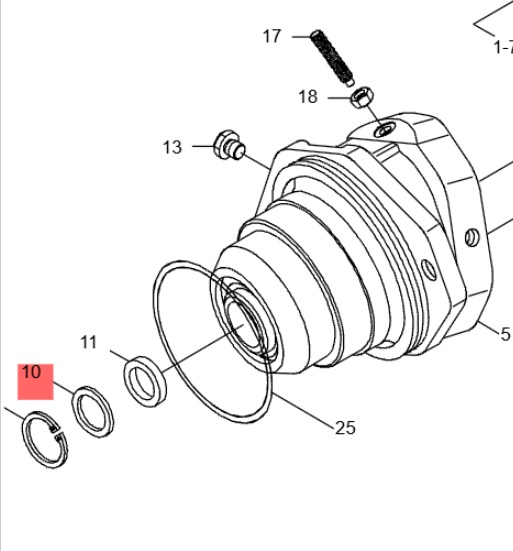 17
1-7
18
13
5
11
10
25